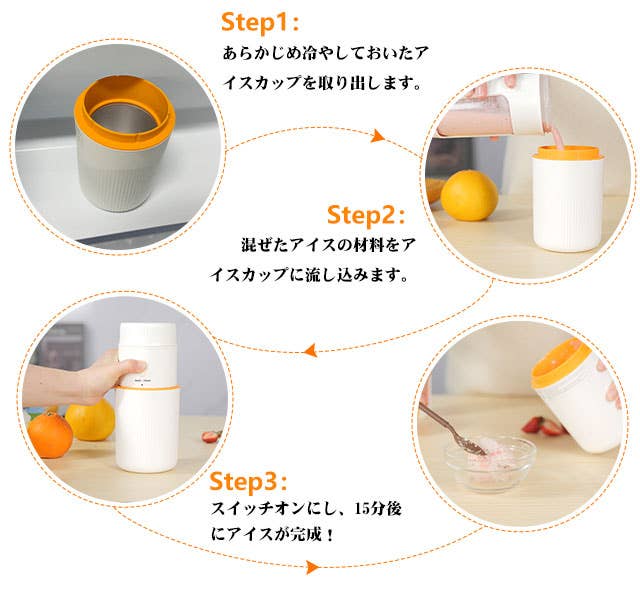 Step1：

あらかじめ冷やしておいたアイスカップを取り出します。

Step2：

混ぜたアイスの材料をアイスカップに流し込みます。

Step3：

スイッチオンにし、15分後にアイスが完成！