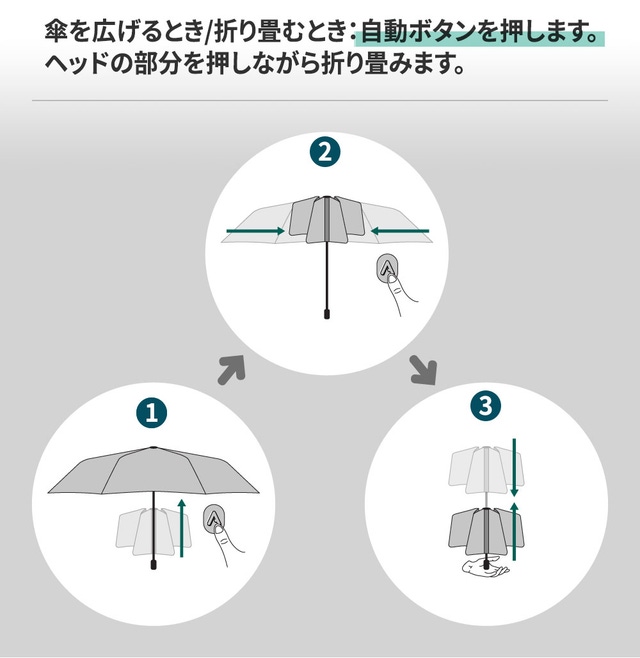 傘を広げるとき/折り畳むとき：自動ボタンを押します。
ヘッドの部分を押しながら折り畳みます。

2

1

3