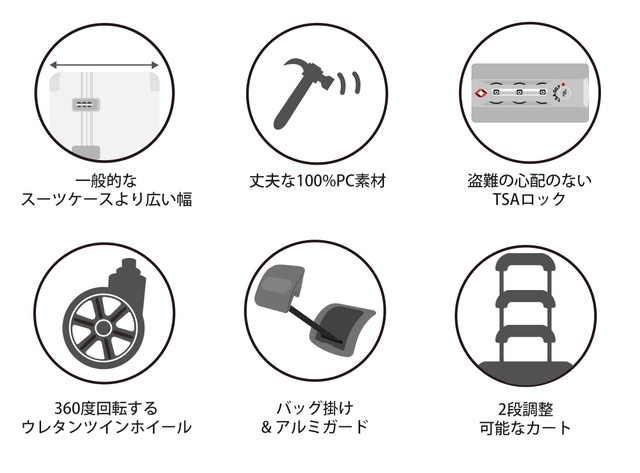 一般的な
スーツケースより広い幅

丈夫な100%PC素材

盗難の心配のない
TSAロック

360度回転する
ウレタンツインホイール

バッグ掛け
＆アルミガード

2段調整
可能なカート