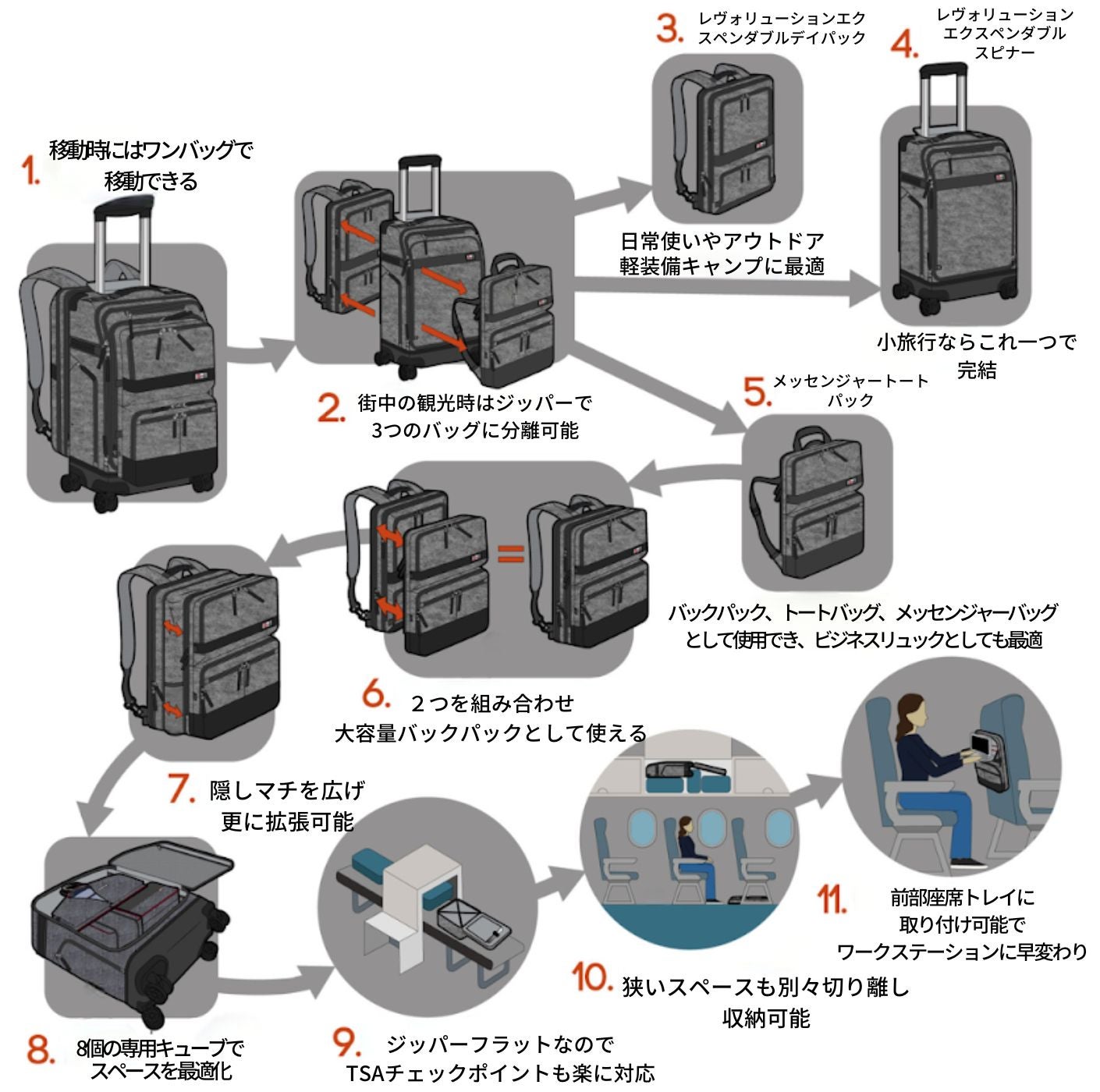 1. 移動時にはワンバッグで移動できる

2. 街中の観光時はジッパーで3つのバッグに分離可能

3. レヴォリューションエクスペンダブルデイパック

日常使いやアウトドア軽装備キャンプに最適

4. レヴォリューションエクスペンダブルスピナー

小旅行ならこれ一つで完結

5. メッセンジャートートパック

バックパック、トートバッグ、メッセンジャーバッグとして使用でき、ビジネスリュックとしても最適

=

6. ２つを組み合わせ大容量バックパックとして使える

7. 隠しマチを広げ更に拡張可能

8. 8個の専用キューブでスペースを最適化

9. ジッパーフラットなのでTSAチェックポイントも楽に対応

10. 狭いスペースも別々切り離し収納可能

11. 前部座席トレイに取り付け可能でワークステーションに早変わり