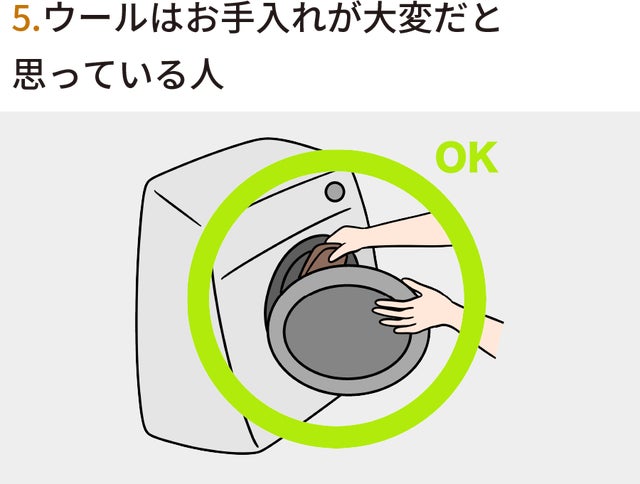 5.ウールはお手入れが大変だと思っている人

OK