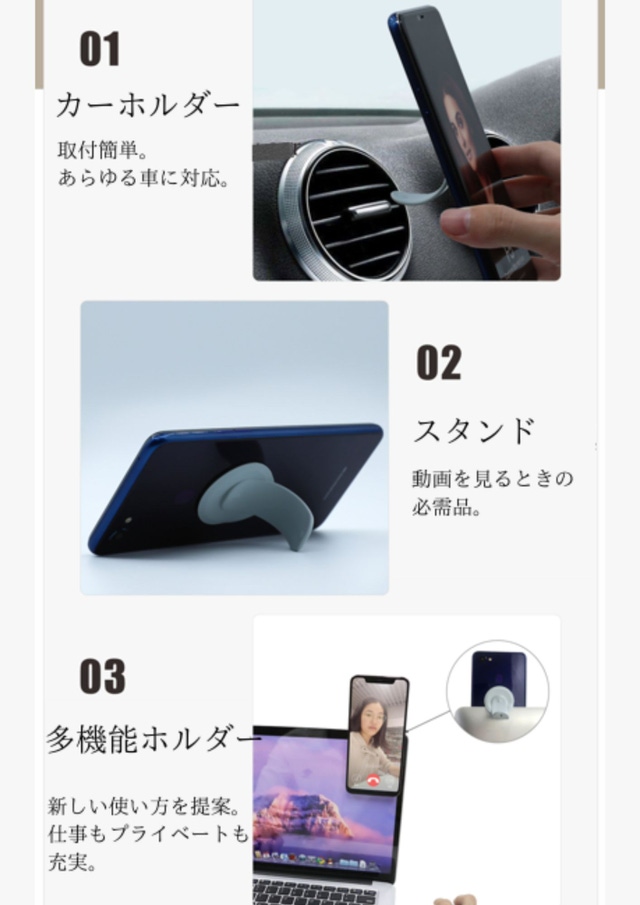 01

カーホルダー

取付簡単。
あらゆる車に対応。

02

スタンド

動画を見るときの
必需品。

03

多機能ホルダー

新しい使い方を提案。
仕事もプライベートも
充実。