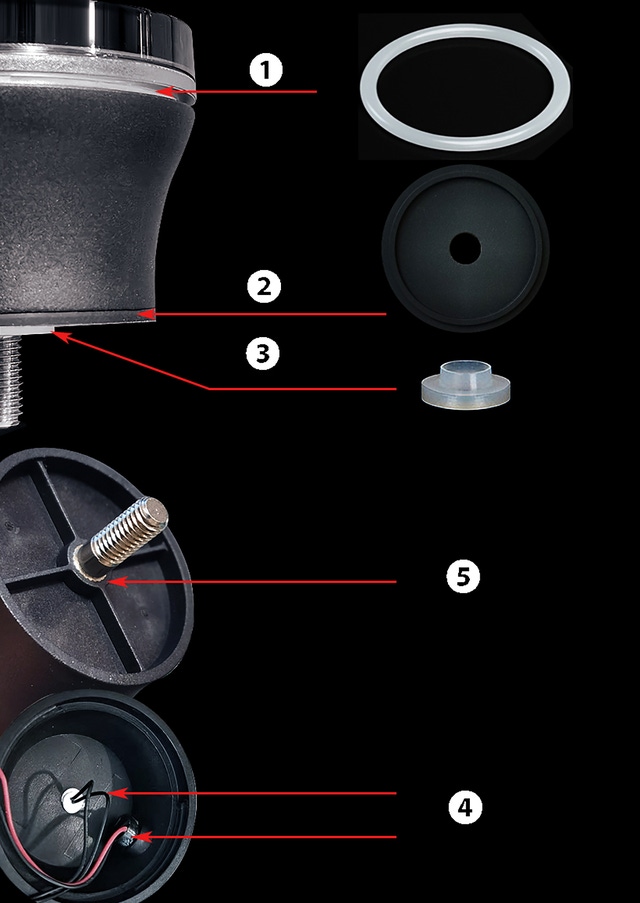 1
2
3
5
4