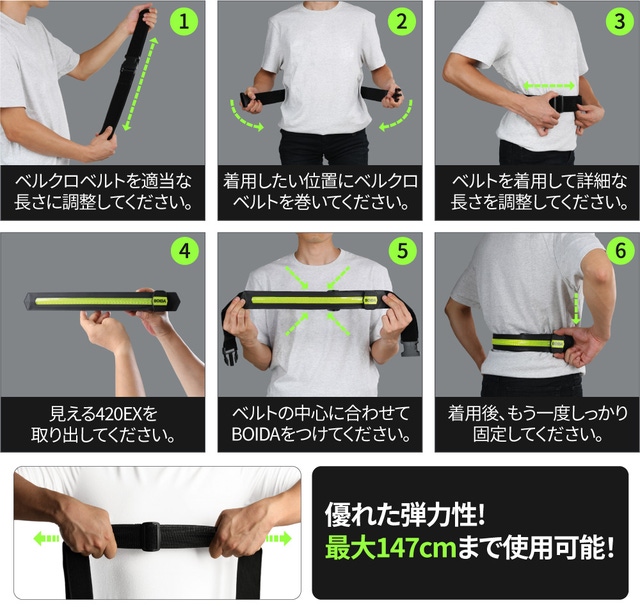 1

ベルクロベルトを適当な長さに調整してください。

2

着用したい位置にベルクロベルトを巻いてください。

3

ベルトを着用して詳細な長さを調整してください。

4

BOIDA

見える420EXを取り出してください。

5

BOIDA

ベルトの中心に合わせてBOIDAをつけてください。

6

BOIDA

着用後、もう一度しっかり固定してください。

優れた弾力性!
最大147cmまで使用可能!