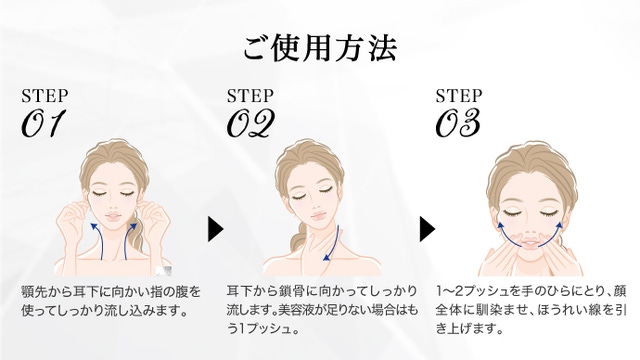 ご使用方法

STEP
01

顎先から耳下に向かい指の腹を使ってしっかり流し込みます。

STEP
02

耳下から鎖骨に向かってしっかり流します。美容液が足りない場合はもう1プッシュ。

STEP
03

1〜2プッシュを手のひらにとり、顔全体に馴染ませ、ほうれい線を引き上げます。