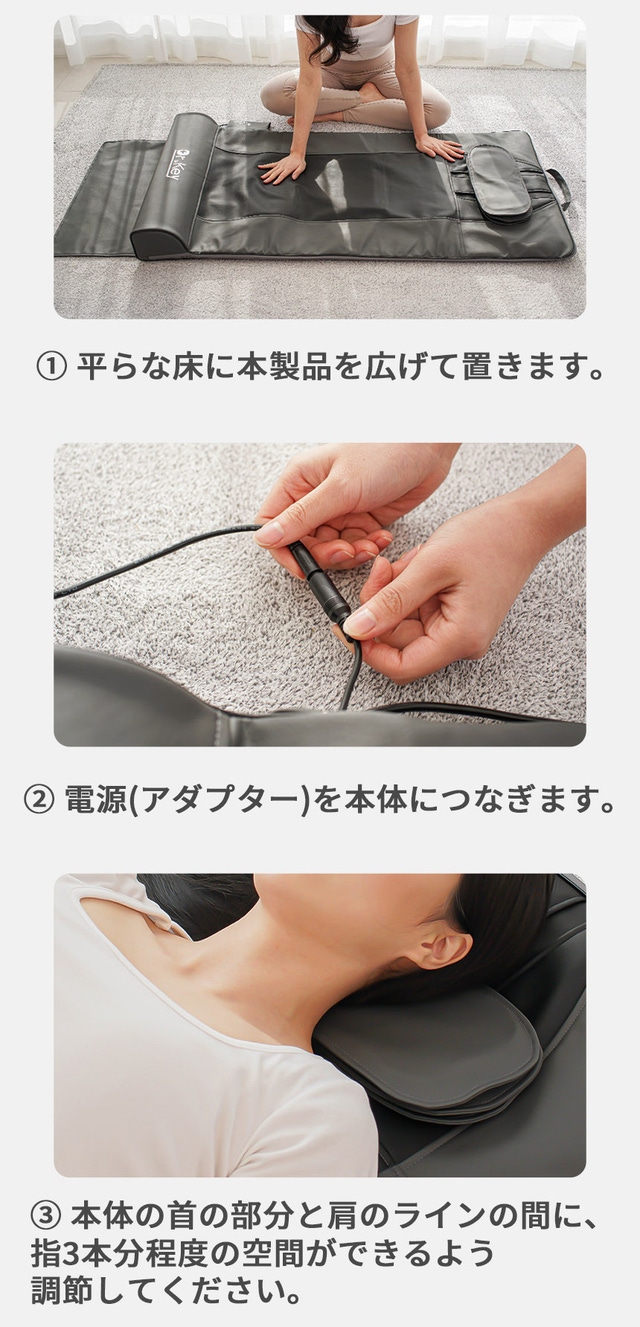 Dr.Key

① 平らな床に本製品を広げて置きます。

② 電源(アダプター)を本体につなぎます。

③ 本体の首の部分と肩のラインの間に、指3本分程度の空間ができるよう調節してください。