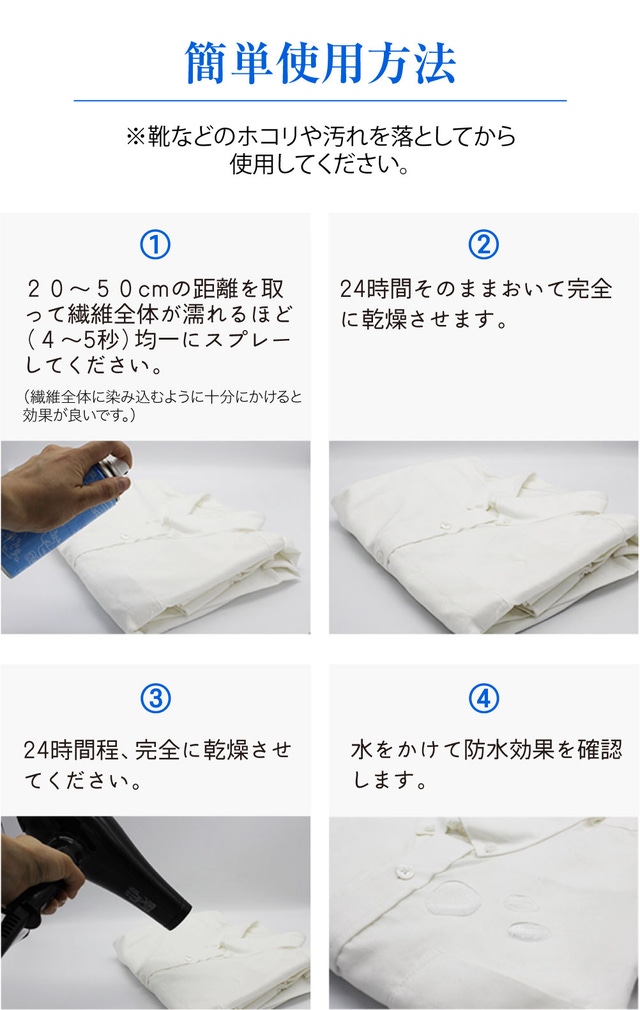 簡単使用方法

※靴などのホコリや汚れを落としてから使用してください。

①

２０～５０cmの距離を取って繊維全体が濡れるほど（４～5秒）均一にスプレーしてください。

（繊維全体に染み込むように十分にかけると効果が良いです。）

②

24時間そのままおいて完全に乾燥させます。

③

24時間程、完全に乾燥させてください。

④

水をかけて防水効果を確認します。