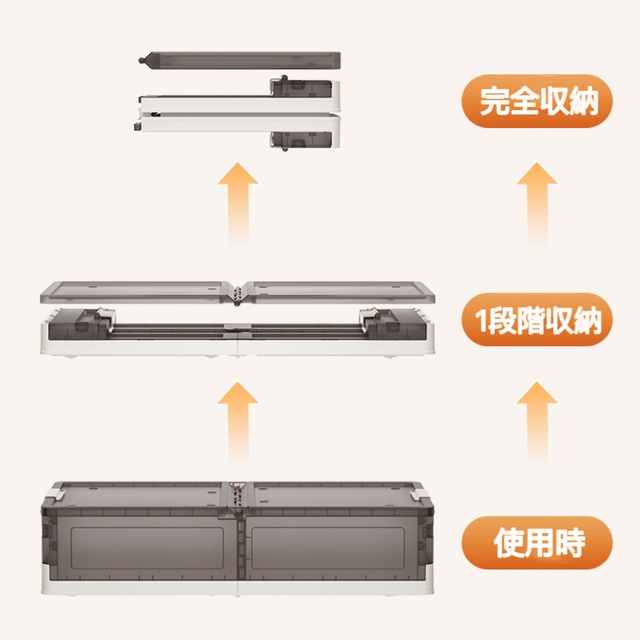 完全収納

1段階収納

使用時