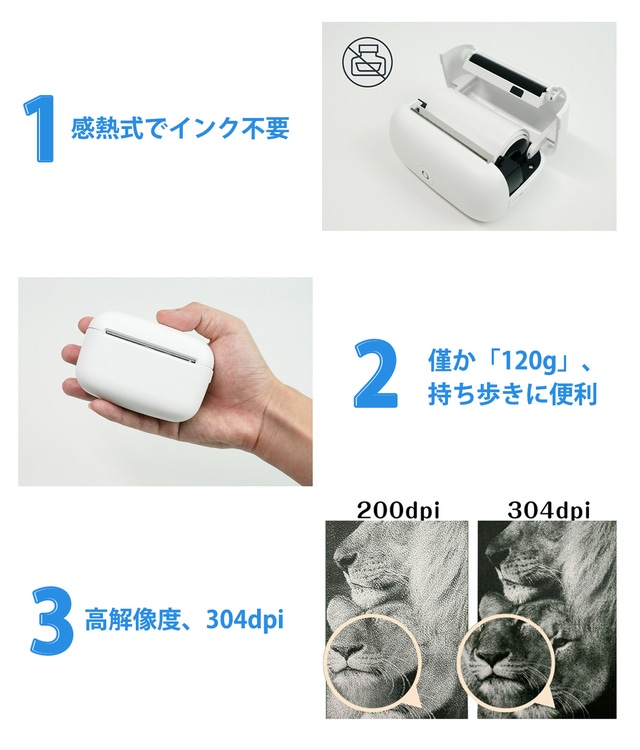 1 感熱式でインク不要

2 僅か「120g」、持ち歩きに便利

200dpi 304dpi

3 高解像度、304dpi