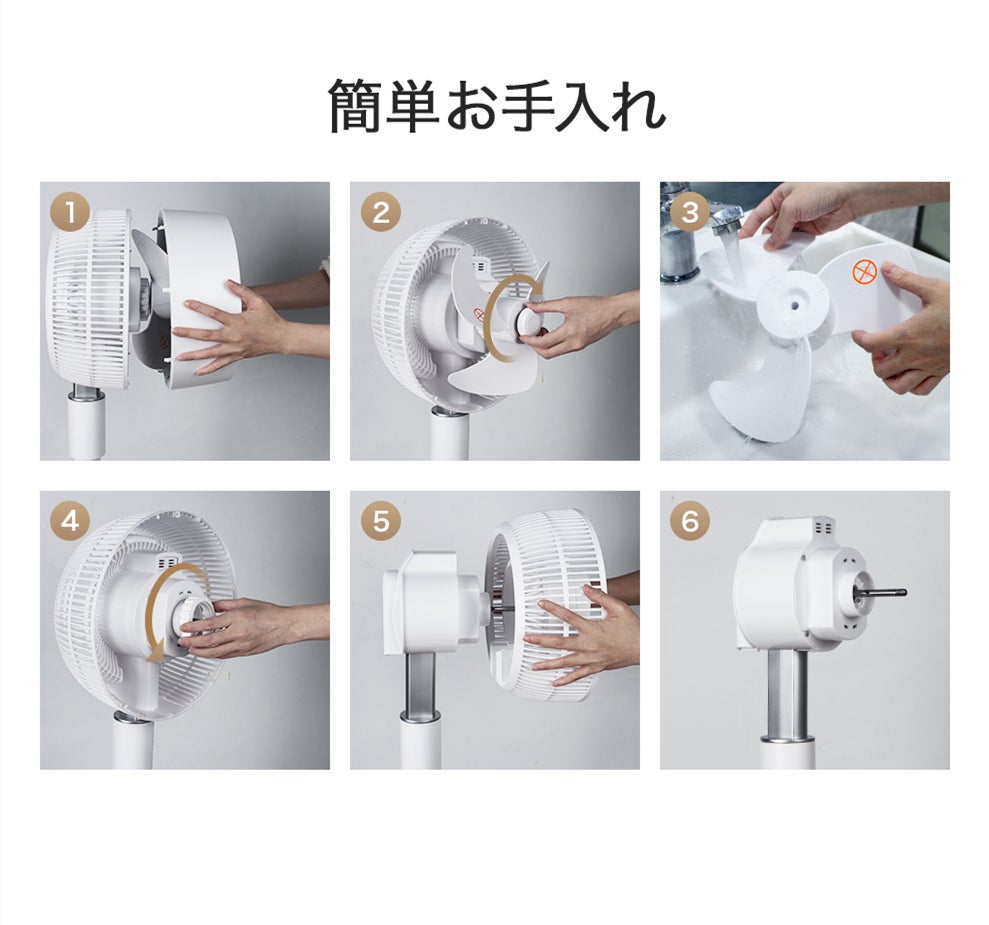 簡単お手入れ

1

2

3

4

5

6