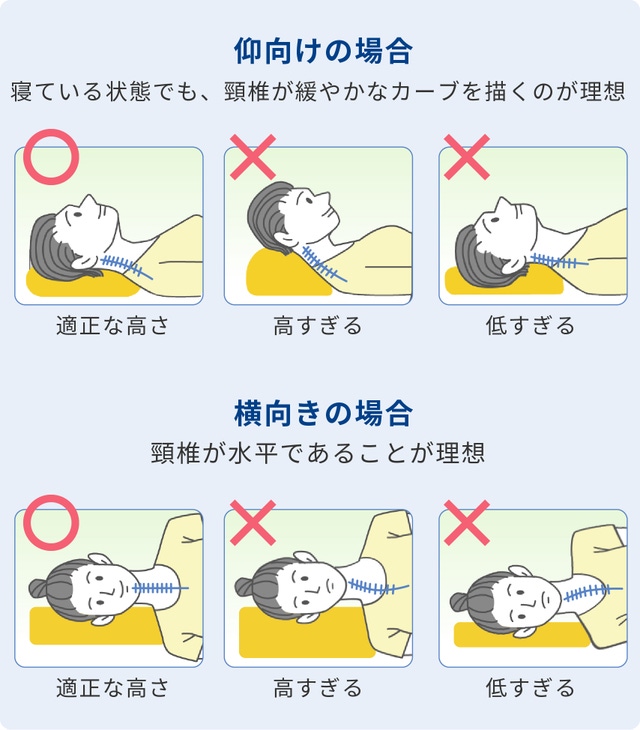 仰向けの場合

寝ている状態でも、頸椎が緩やかなカーブを描くのが理想

適正な高さ

高すぎる

低すぎる

横向きの場合

頸椎が水平であることが理想

適正な高さ

高すぎる

低すぎる