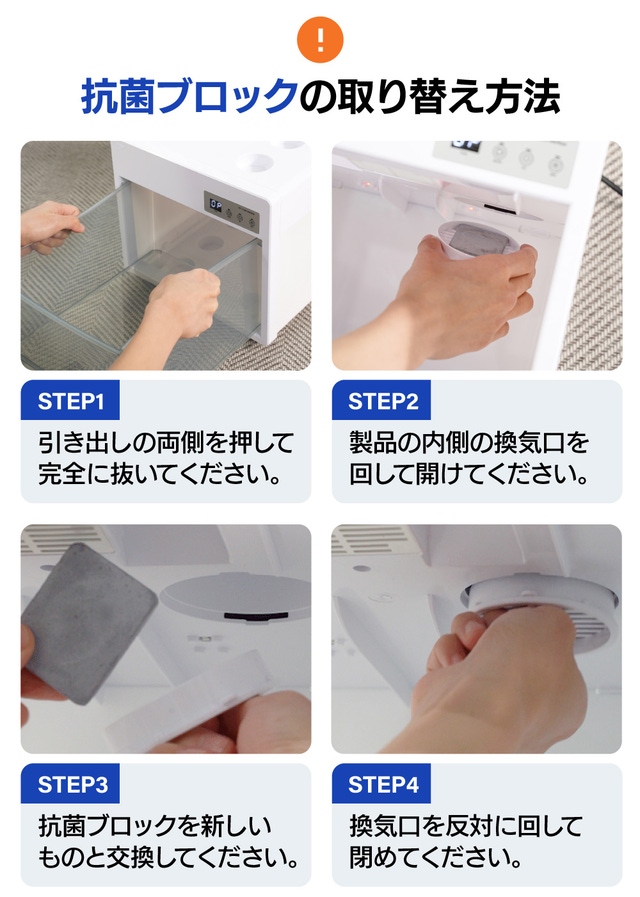 !

抗菌ブロックの取り替え方法

STEP1
引き出しの両側を押して完全に抜いてください。

STEP2
製品の内側の換気口を回して開けてください。

STEP3
抗菌ブロックを新しいものと交換してください。

STEP4
換気口を反対に回して閉めてください。