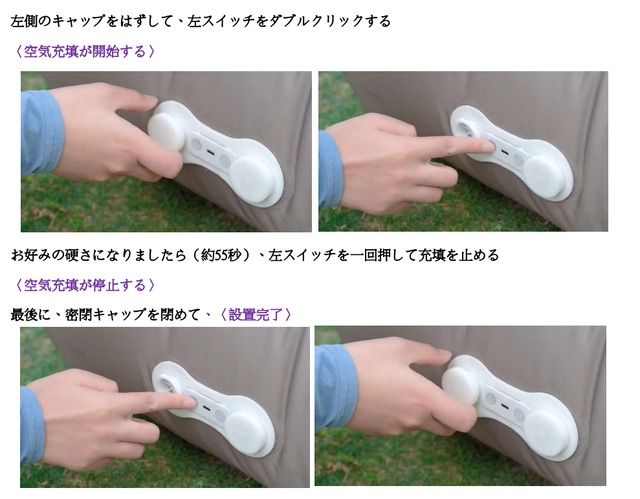 左側のキャップをはずして、左スイッチをダブルクリックする

〈空気充填が開始する〉

お好みの硬さになりましたら（約55秒）、左スイッチを一回押して充填を止める

〈空気充填が停止する〉

最後に、密閉キャップを閉めて、〈設置完了〉