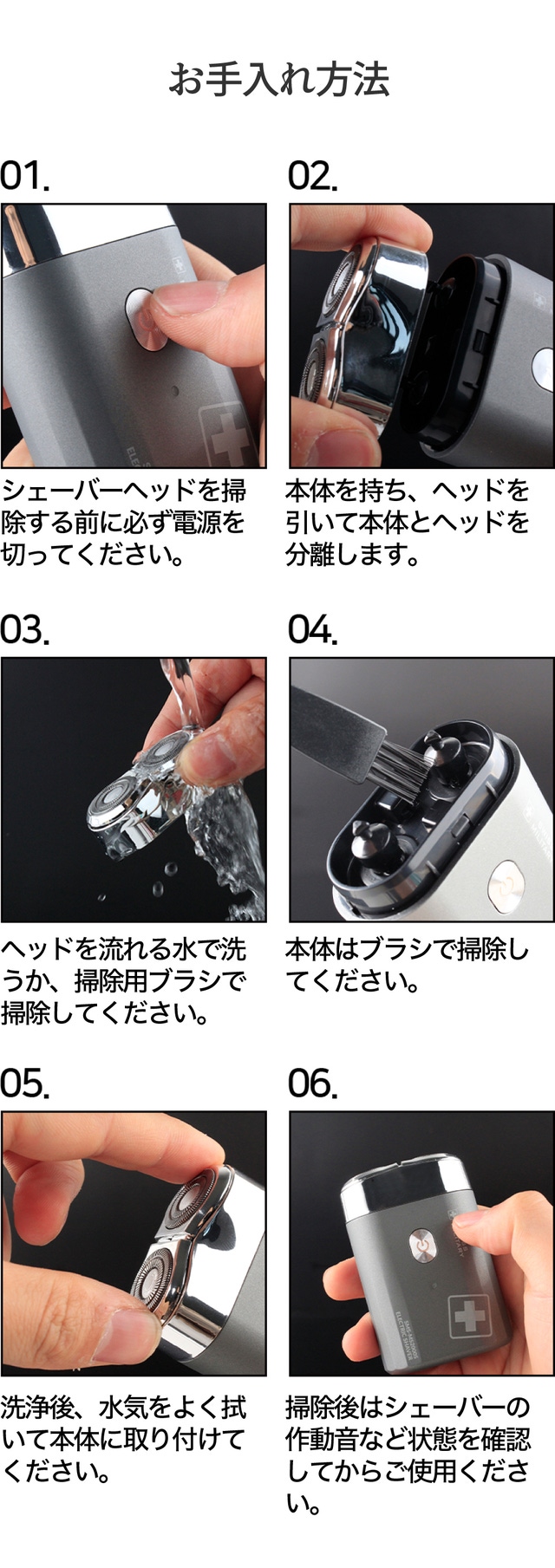 お手入れ方法

01.

シェーバーヘッドを掃除する前に必ず電源を切ってください。

02.

本体を持ち、ヘッドを引いて本体とヘッドを分離します。

03.

ヘッドを流れる水で洗うか、掃除用ブラシで掃除してください。

04.

本体はブラシで掃除してください。

05.

洗浄後、水気をよく拭いて本体に取り付けてください。

06.

掃除後はシェーバーの作動音など状態を確認してからご使用ください。