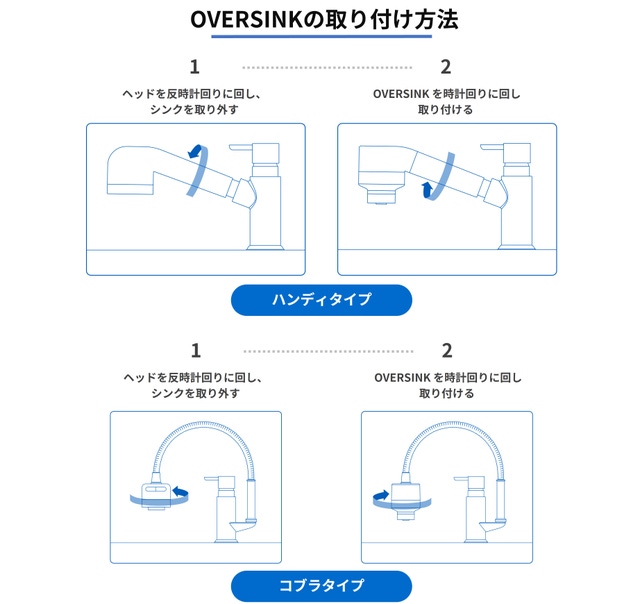 OVERSINKの取り付け方法

1

ヘッドを反時計回りに回し、シンクを取り外す

2

OVERSINK を時計回りに回し取り付ける

ハンディタイプ

1

ヘッドを反時計回りに回し、シンクを取り外す

2

OVERSINK を時計回りに回し取り付ける

コブラタイプ