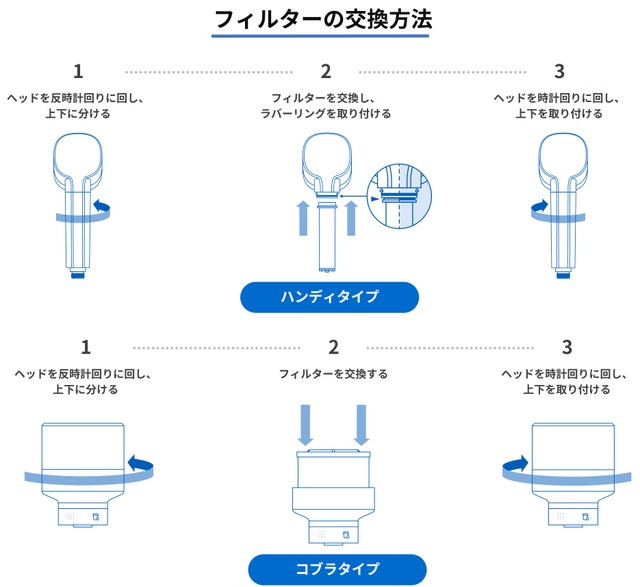 フィルターの交換方法

1
ヘッドを反時計回りに回し、上下に分ける

2
フィルターを交換し、ラバーリングを取り付ける

3
ヘッドを時計回りに回し、上下を取り付ける

ハンディタイプ

1
ヘッドを反時計回りに回し、上下に分ける

2
フィルターを交換する

3
ヘッドを時計回りに回し、上下を取り付ける

コブラタイプ