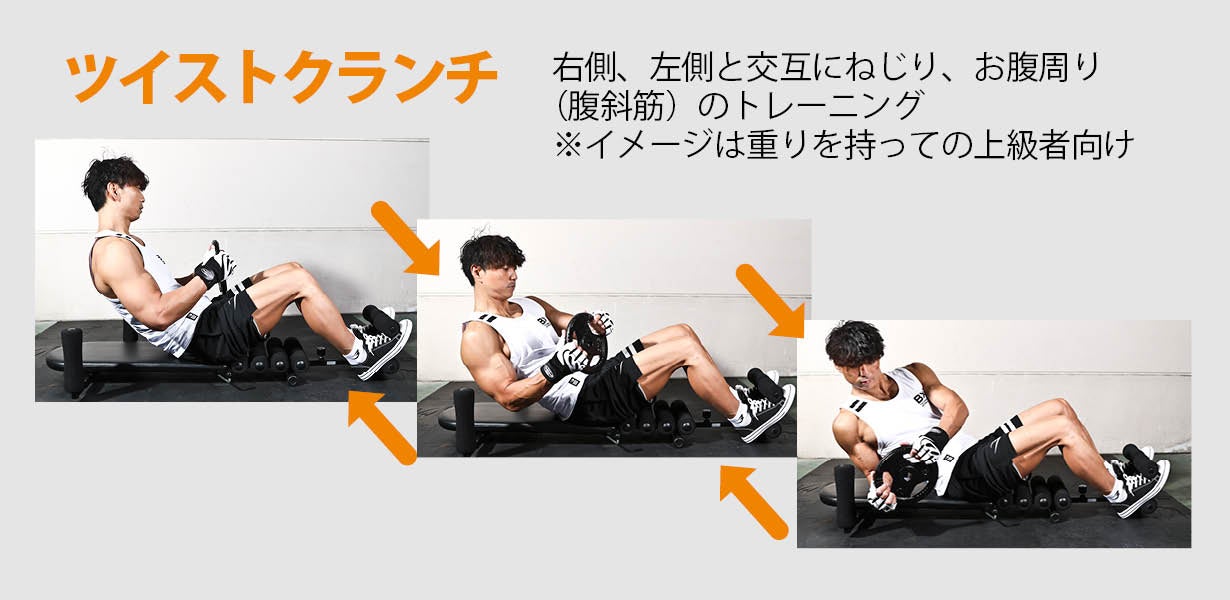 ツイストクランチ

右側、左側と交互にねじり、お腹周り（腹斜筋）のトレーニング
※イメージは重りを持っての上級者向け