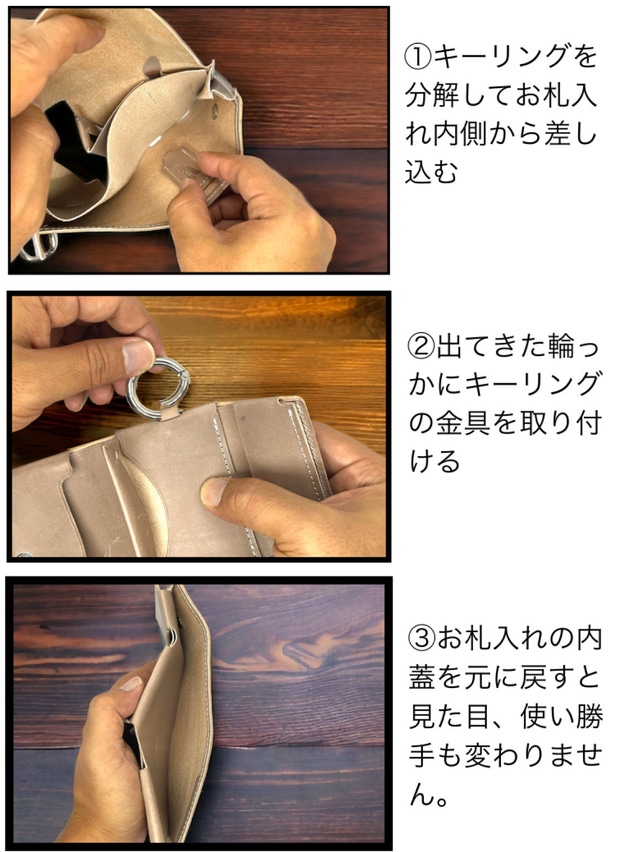 ①キーリングを分解してお札入れ内側から差し込む

②出てきた輪っかにキーリングの金具を取り付ける

③お札入れの内蓋を元に戻すと見た目、使い勝手も変わりません。