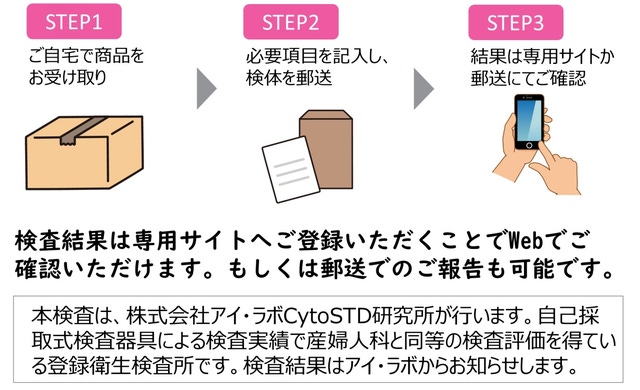 STEP1
ご自宅で商品をお受け取り

STEP2
必要項目を記入し、検体を郵送

STEP3
結果は専用サイトか郵送にてご確認

検査結果は専用サイトへご登録いただくことでWebでご確認いただけます。もしくは郵送でのご報告も可能です。

本検査は、株式会社アイ・ラボCytoSTD研究所が行います。自己採取式検査器具による検査実績で産婦人科と同等の検査評価を得ている登録衛生検査所です。検査結果はアイ・ラボからお知らせします。