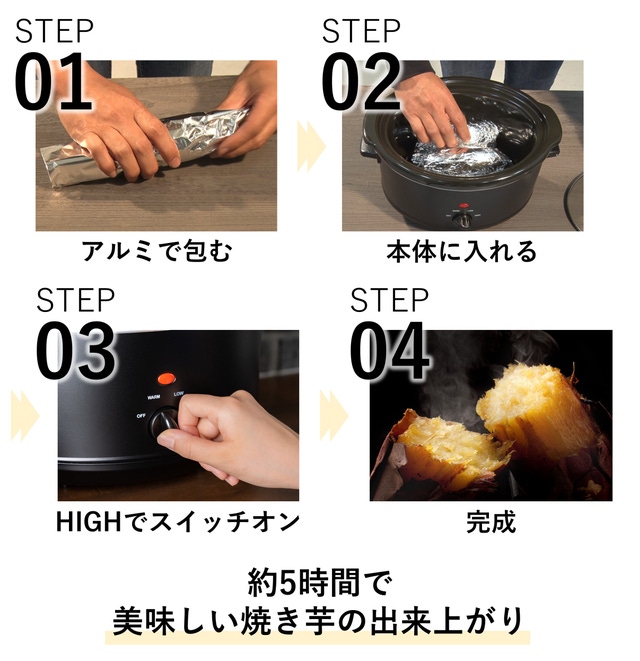 STEP
01
アルミで包む

STEP
02
本体に入れる

STEP
03
WARM LOW
OFF
HIGHでスイッチオン

STEP
04
完成

約5時間で
美味しい焼き芋の出来上がり