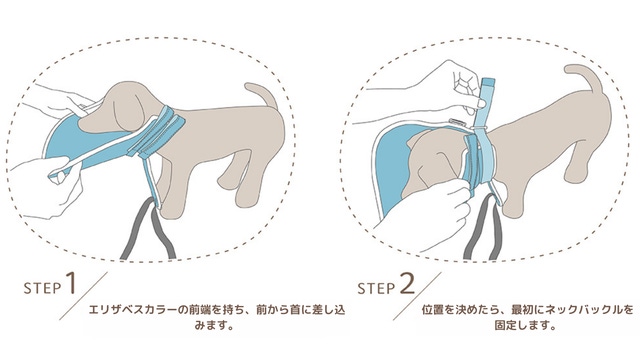 STEP 1

エリザベスカラーの前端を持ち、前から首に差し込みます。

STEP 2

位置を決めたら、最初にネックバックルを固定します。