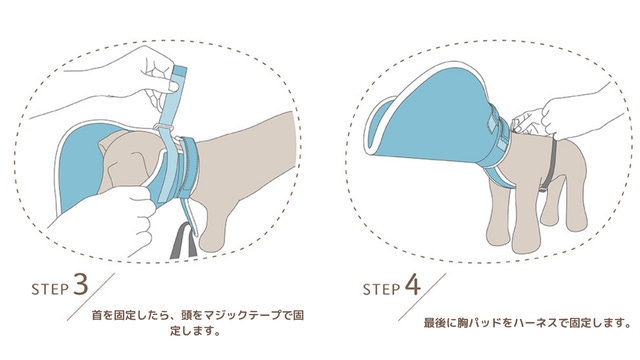 STEP 3

首を固定したら、頭をマジックテープで固定します。

STEP 4

最後に胸パッドをハーネスで固定します。