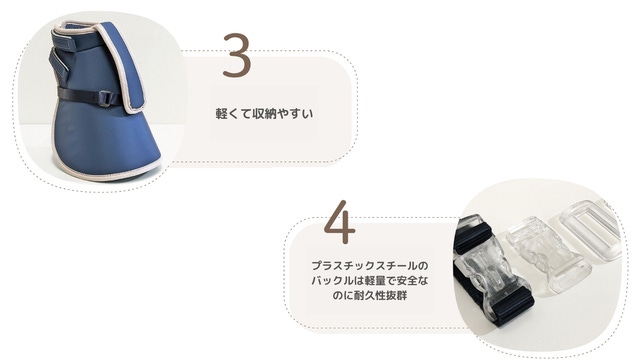 3

軽くて収納やすい

4

プラスチックスチールのバックルは軽量で安全なのに耐久性抜群