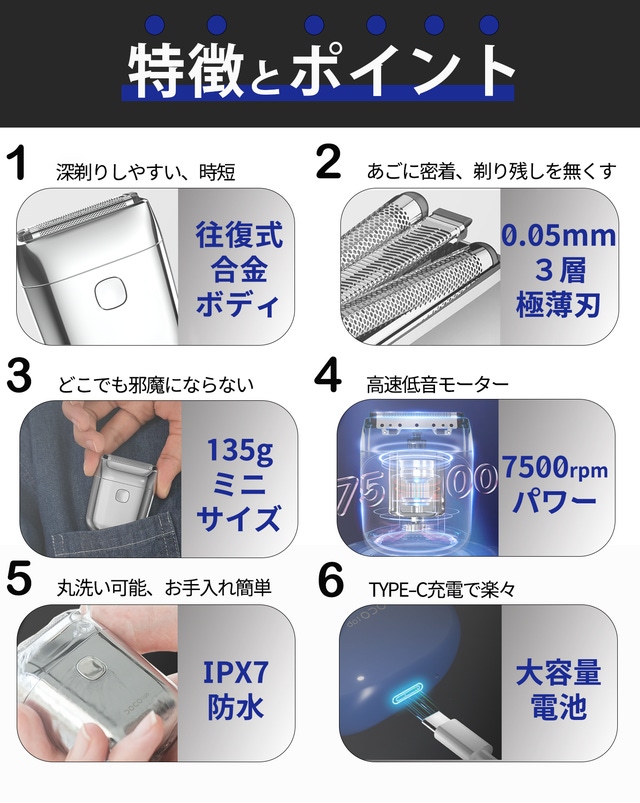 特徴とポイント

1 深剃りしやすい、時短

往復式
合金
ボディ

2 あごに密着、剃り残しを無くす

0.05mm
3層
極薄刃

3 どこでも邪魔にならない

135g
ミニ
サイズ

4 高速低音モーター

7500

7500rpm
パワー

5 丸洗い可能、お手入れ簡単

IPX7
防水

6 TYPE-C充電で楽々

大容量
電池