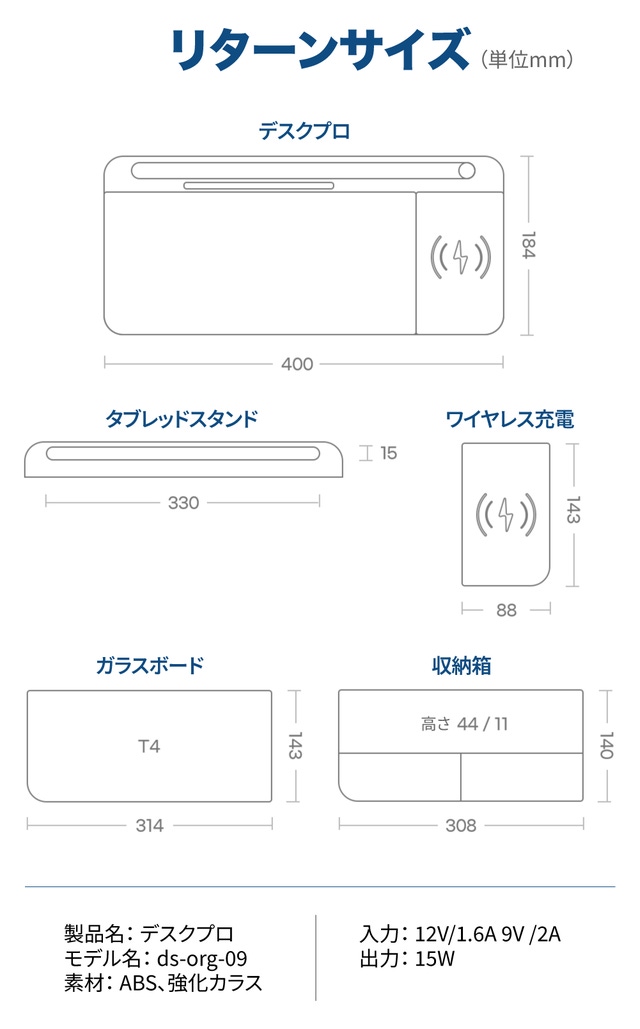 リターンサイズ（単位mm）

デスクプロ

184

400

タブレッドスタンド

15

330

ワイヤレス充電

143

88

ガラスボード

T4

143

314

収納箱

高さ 44 / 11

140

308

製品名：デスクプロ
モデル名：ds-org-09
素材：ABS、強化カラス

入力：12V/1.6A 9V /2A
出力：15W