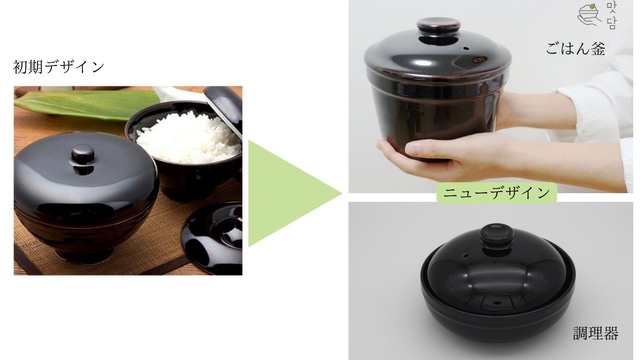 初期デザイン

맛담

ごはん釜

ニューデザイン

調理器