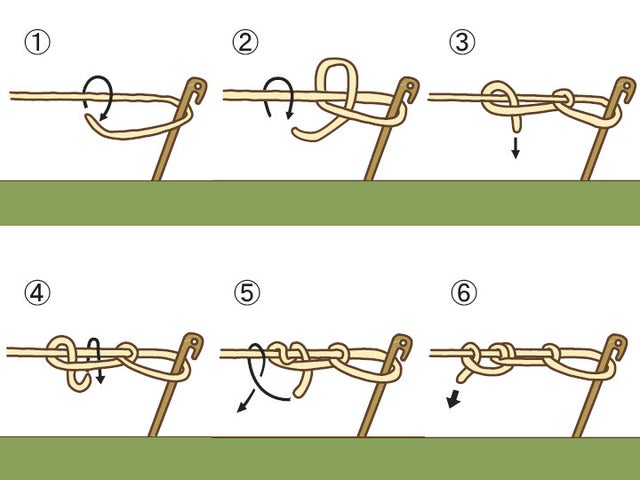 ①
②
③
④
⑤
⑥