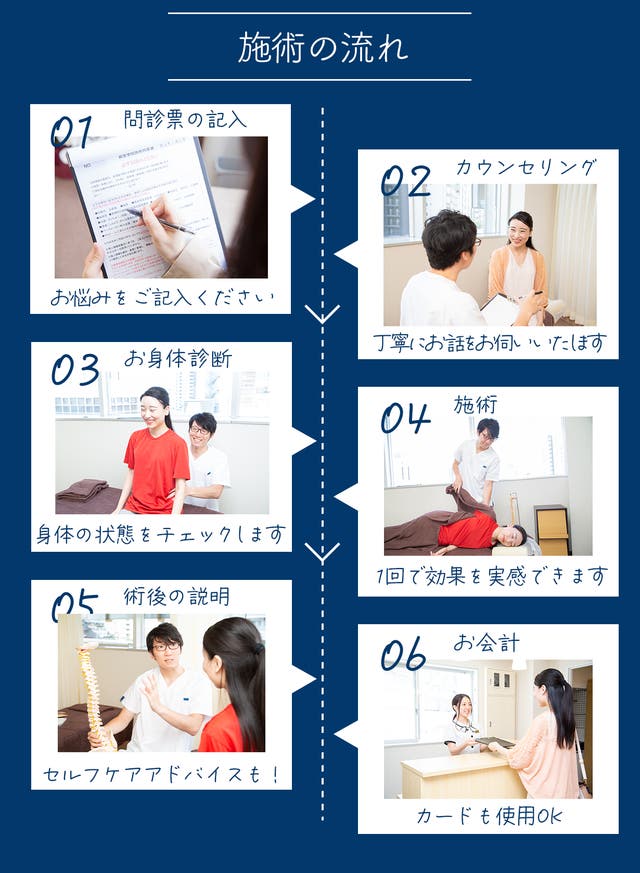 施術の流れ

01 問診票の記入

お悩みをご記入ください

02 カウンセリング

丁寧にお話をお伺いいたします

03 お身体診断

身体の状態をチェックします

04 施術

1回で効果を実感できます

05 術後の説明

セルフケアアドバイスも！

06 お会計

カードも使用OK