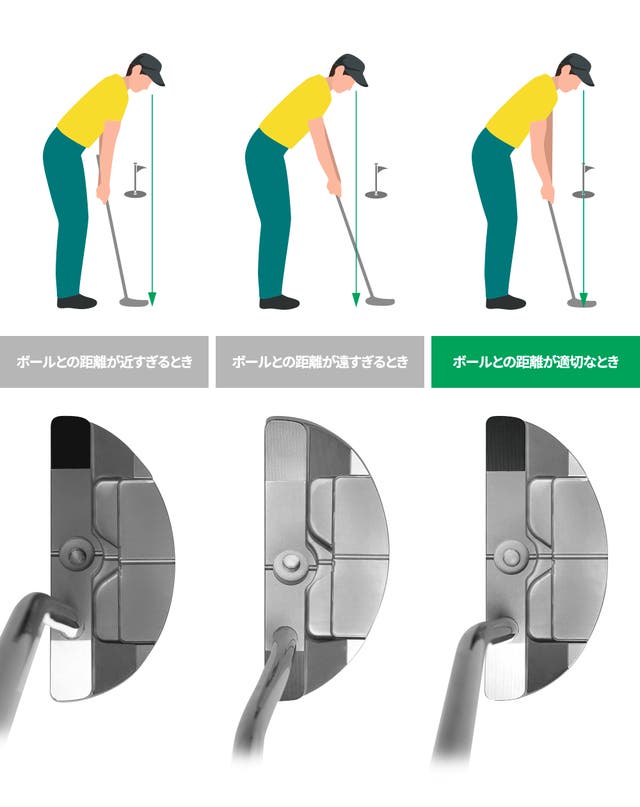 ボールとの距離が近すぎるとき

ボールとの距離が遠すぎるとき

ボールとの距離が適切なとき