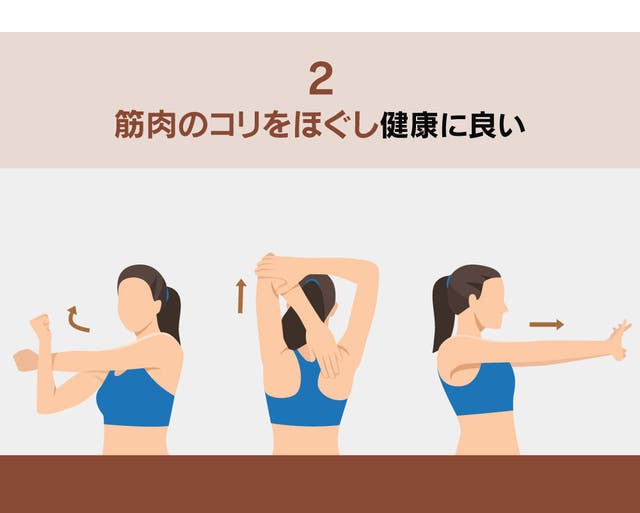 2
筋肉のコリをほぐし健康に良い