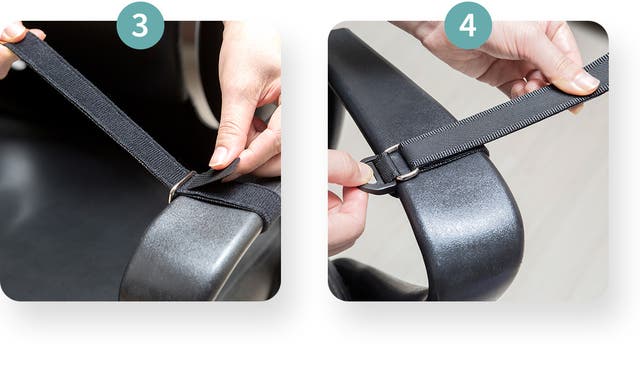 3

4