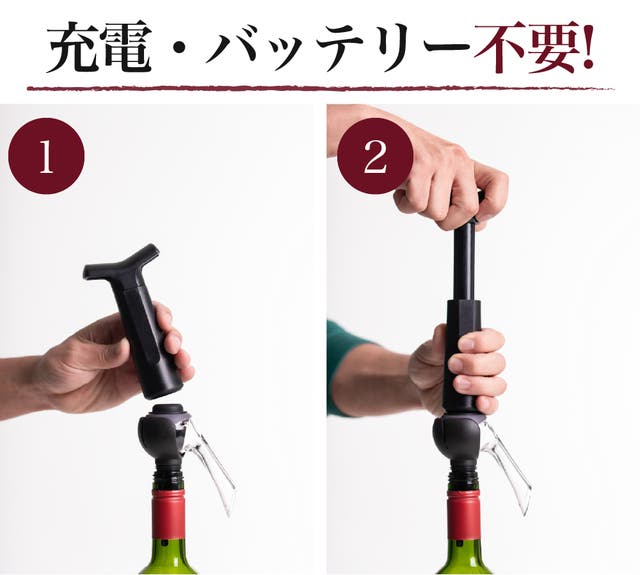 充電・バッテリー不要!

1

2