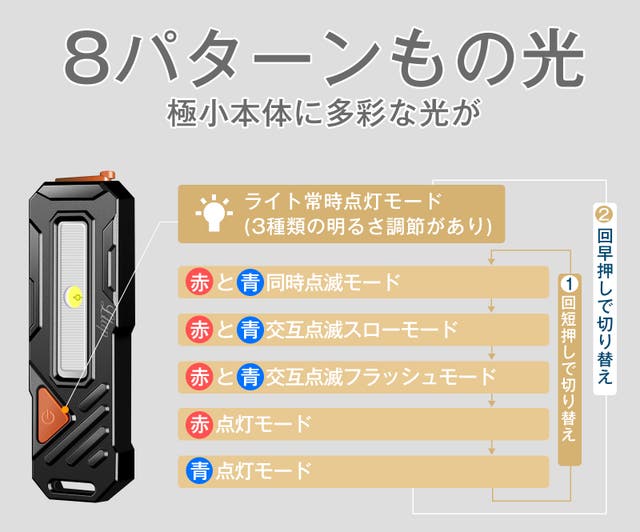 8パターンもの光
極小本体に多彩な光が

ライト常時点灯モード
(3種類の明るさ調節があり)

赤と青同時点滅モード

赤と青交互点滅スローモード

赤と青交互点滅フラッシュモード

赤点灯モード

青点灯モード

1回短押しで切り替え

2回早押しで切り替え