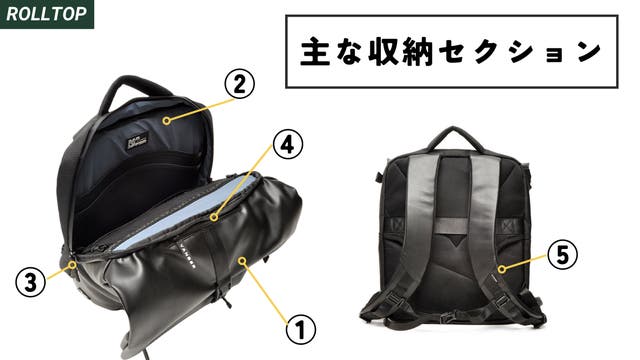 ROLLTOP

主な収納セクション

②

④

③

①

⑤