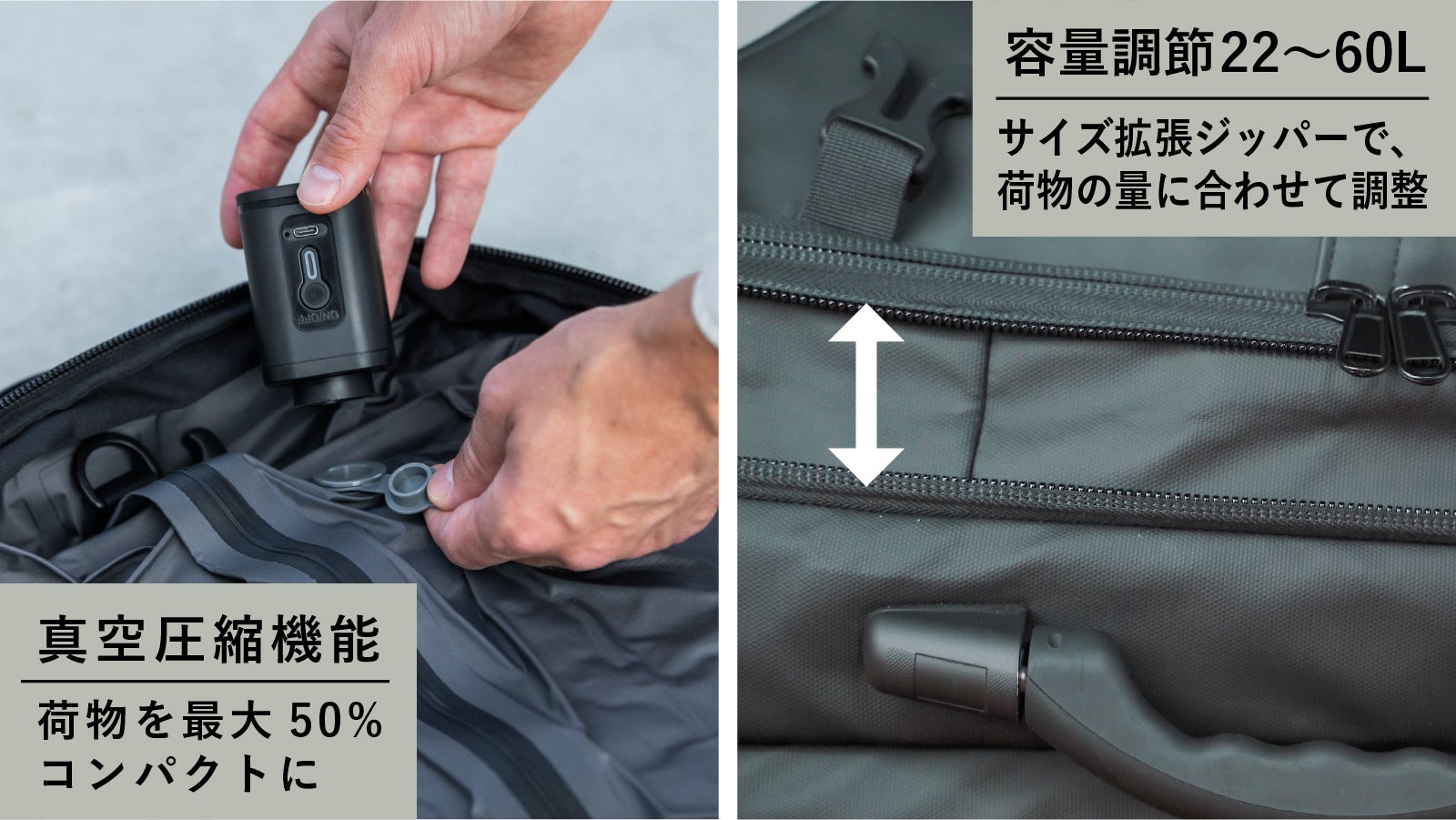 ON/OFF

真空圧縮機能

荷物を最大 50% コンパクトに

容量調節22〜60L

サイズ拡張ジッパーで、荷物の量に合わせて調整