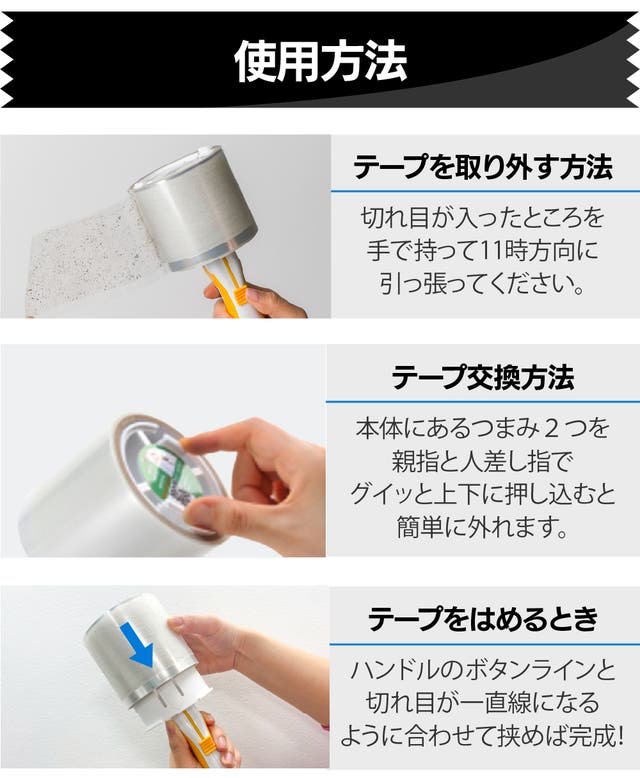 使用方法

テープを取り外す方法

切れ目が入ったところを手で持って11時方向に引っ張ってください。

テープ交換方法

本体にあるつまみ２つを親指と人差し指でグイッと上下に押し込むと簡単に外れます。

テープをはめるとき

ハンドルのボタンラインと切れ目が一直線になるように合わせて挟めば完成!