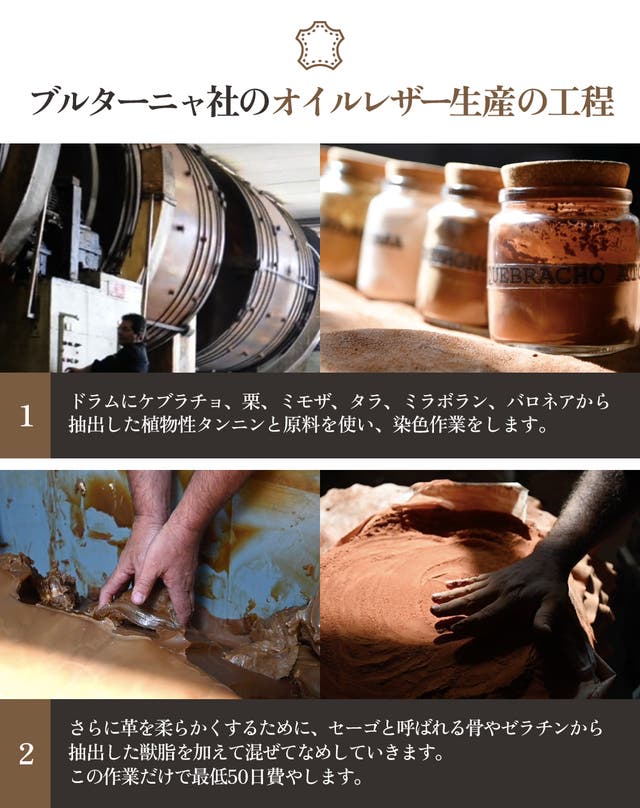 ブルターニャ社のオイルレザー生産の工程

QUEBRACHO

1

ドラムにケブラチョ、栗、ミモザ、タラ、ミラボラン、バロネアから抽出した植物性タンニンと原料を使い、染色作業をします。

2

さらに革を柔らかくするために、セーゴと呼ばれる骨やゼラチンから抽出した獣脂を加えて混ぜてなめしていきます。
この作業だけで最低50日費やします。