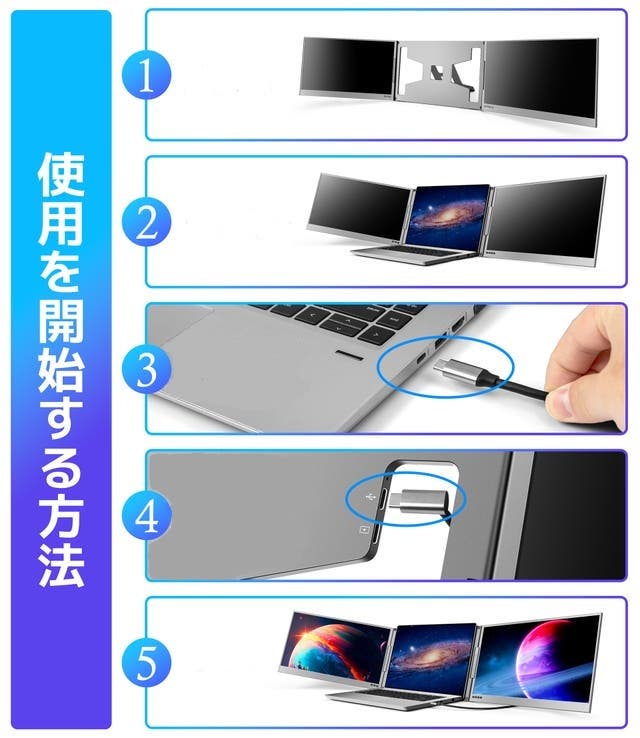 使用を開始する方法

1

2

3

4

5