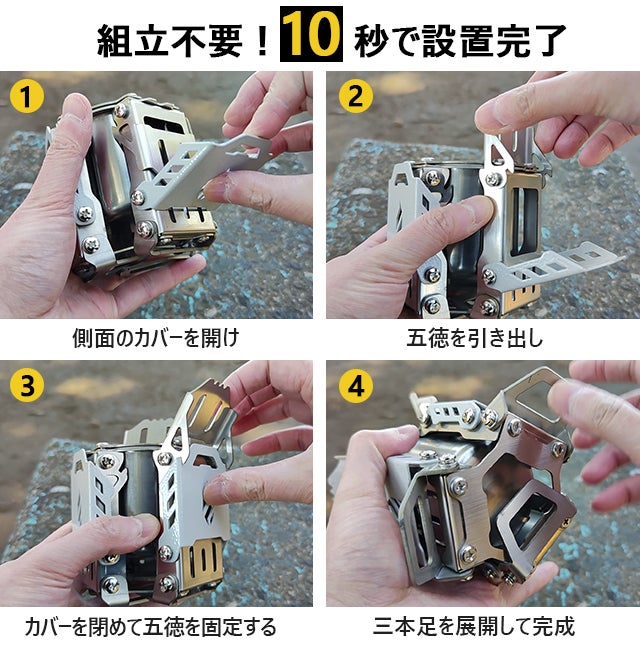 組立不要！10 秒で設置完了

1

側面のカバーを開け

2

五徳を引き出し

3

カバーを閉めて五徳を固定する

4

三本足を展開して完成