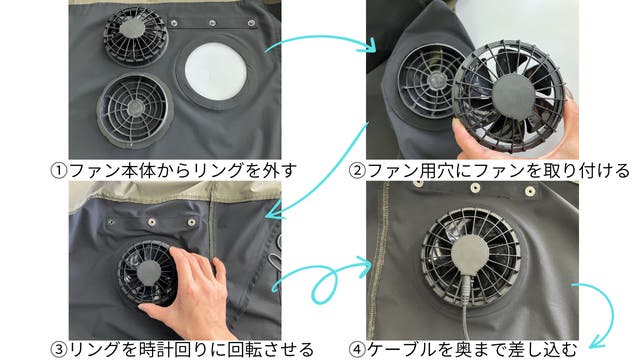 ①ファン本体からリングを外す

②ファン用穴にファンを取り付ける

③リングを時計回りに回転させる

④ケーブルを奥まで差し込む