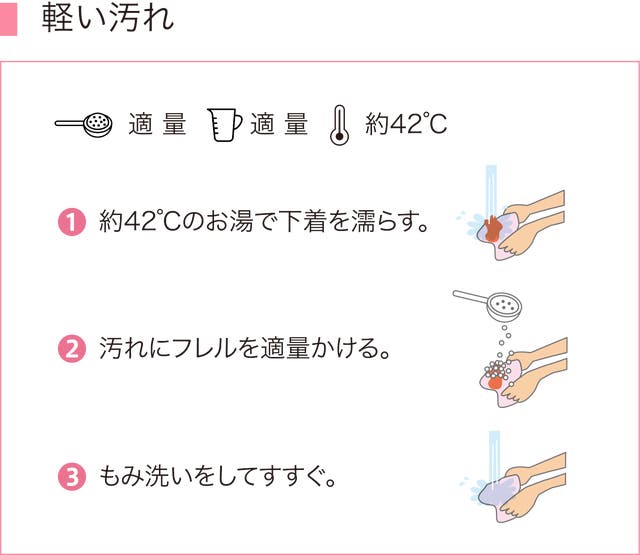 軽い汚れ

適量 適量 約42℃

1 約42℃のお湯で下着を濡らす。

2 汚れにフレルを適量かける。

3 もみ洗いをしてすすぐ。