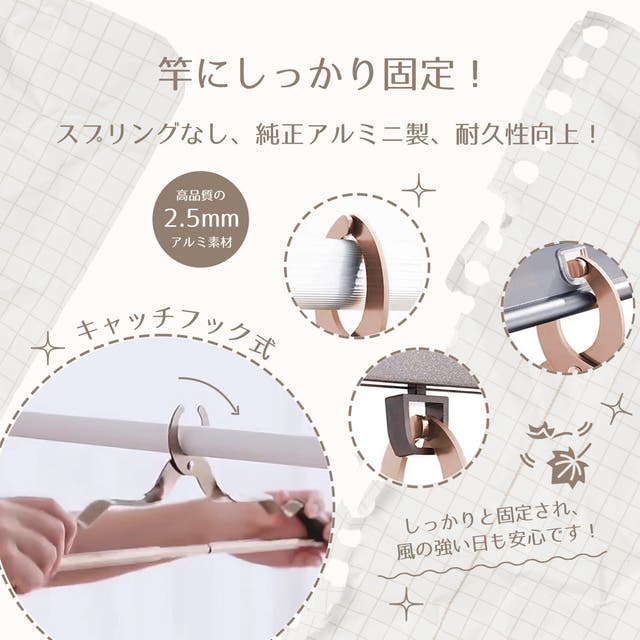 竿にしっかり固定！

スプリングなし、純正アルミニ製、耐久性向上！

高品質の
2.5mm
アルミ素材

キャッチフック式

しっかりと固定され、
風の強い日も安心です！