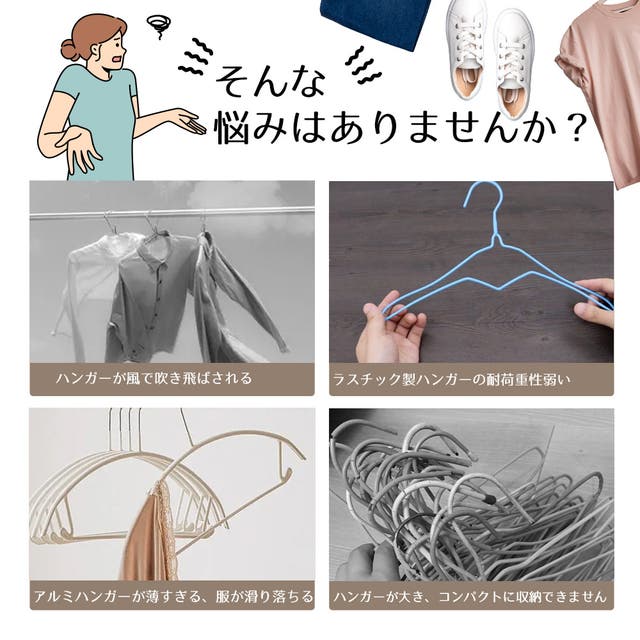 そんな
悩みはありませんか？

ハンガーが風で吹き飛ばされる

ラスチック製ハンガーの耐荷重性弱い

アルミハンガーが薄すぎる、服が滑り落ちる

ハンガーが大き、コンパクトに収納できません