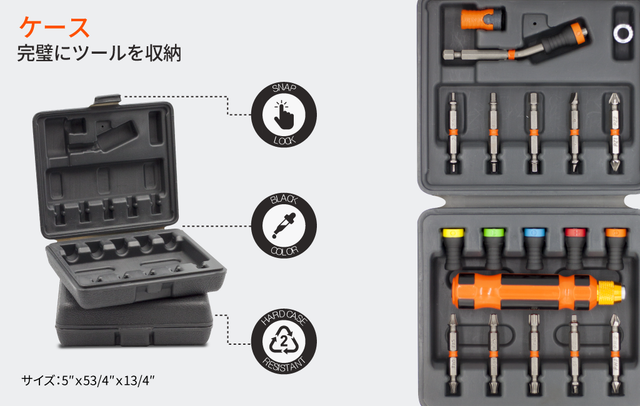 ケース
完璧にツールを収納

SNAP
LOCK

BLACK
COLOR

HARD CASE
2
RESISTANT

サイズ：5″x53/4″x13/4″