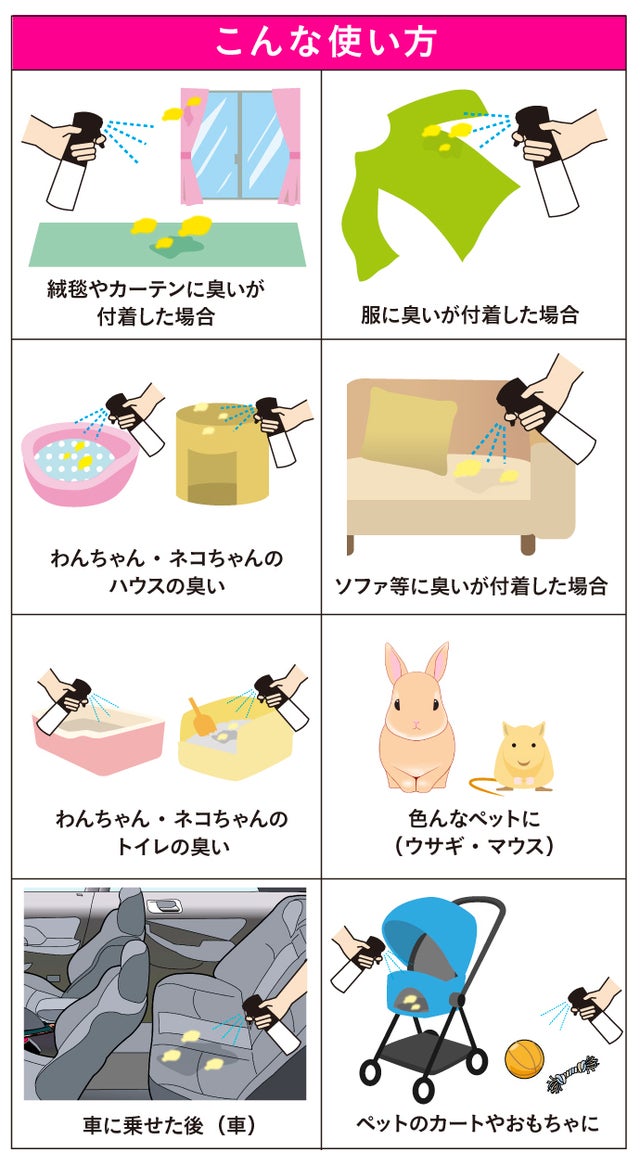 こんな使い方

絨毯やカーテンに臭いが付着した場合

服に臭いが付着した場合

わんちゃん・ネコちゃんのハウスの臭い

ソファ等に臭いが付着した場合

わんちゃん・ネコちゃんのトイレの臭い

色んなペットに（ウサギ・マウス）

車に乗せた後（車）

ペットのカートやおもちゃに