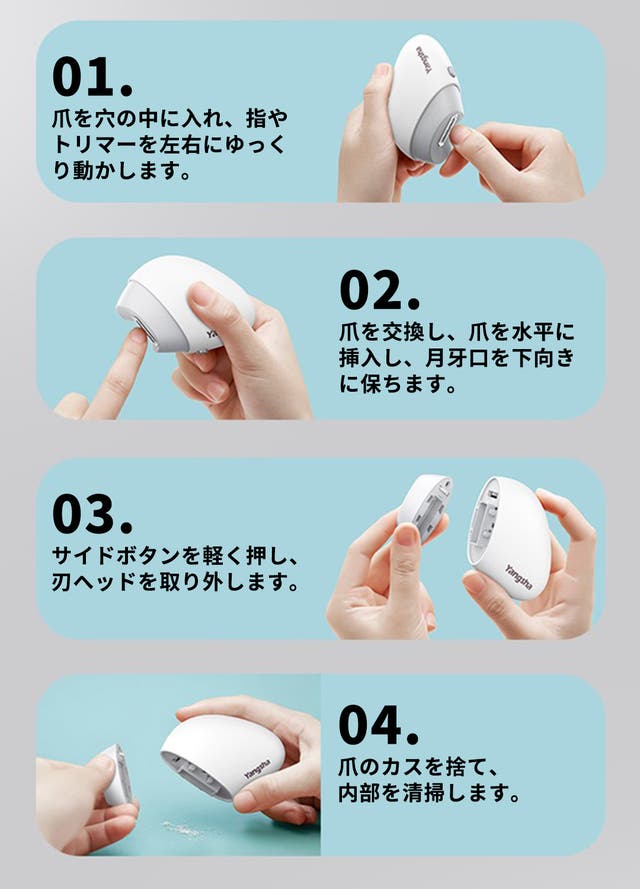 01.
爪を穴の中に入れ、指やトリマーを左右にゆっくり動かします。

Yangsha

02.
爪を交換し、爪を水平に挿入し、月牙口を下向きに保ちます。

Yangsha

03.
サイドボタンを軽く押し、刃ヘッドを取り外します。

Yangsha

04.
爪のカスを捨て、内部を清掃します。

Yangsha